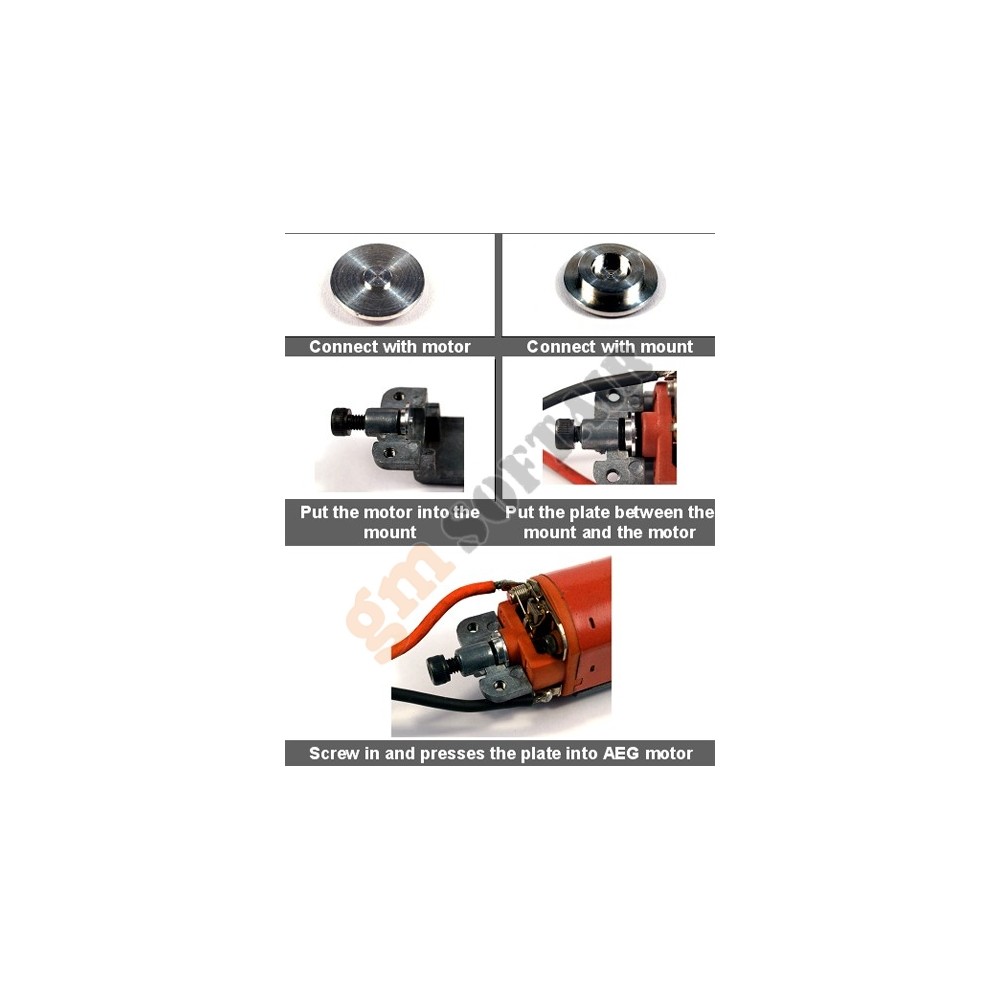 Connect with motor

Connect with mount

Put the motor into the mount

Put the plate between the mount and the motor

Screw in and presses the plate into AEG motor

gm SOFTAIR