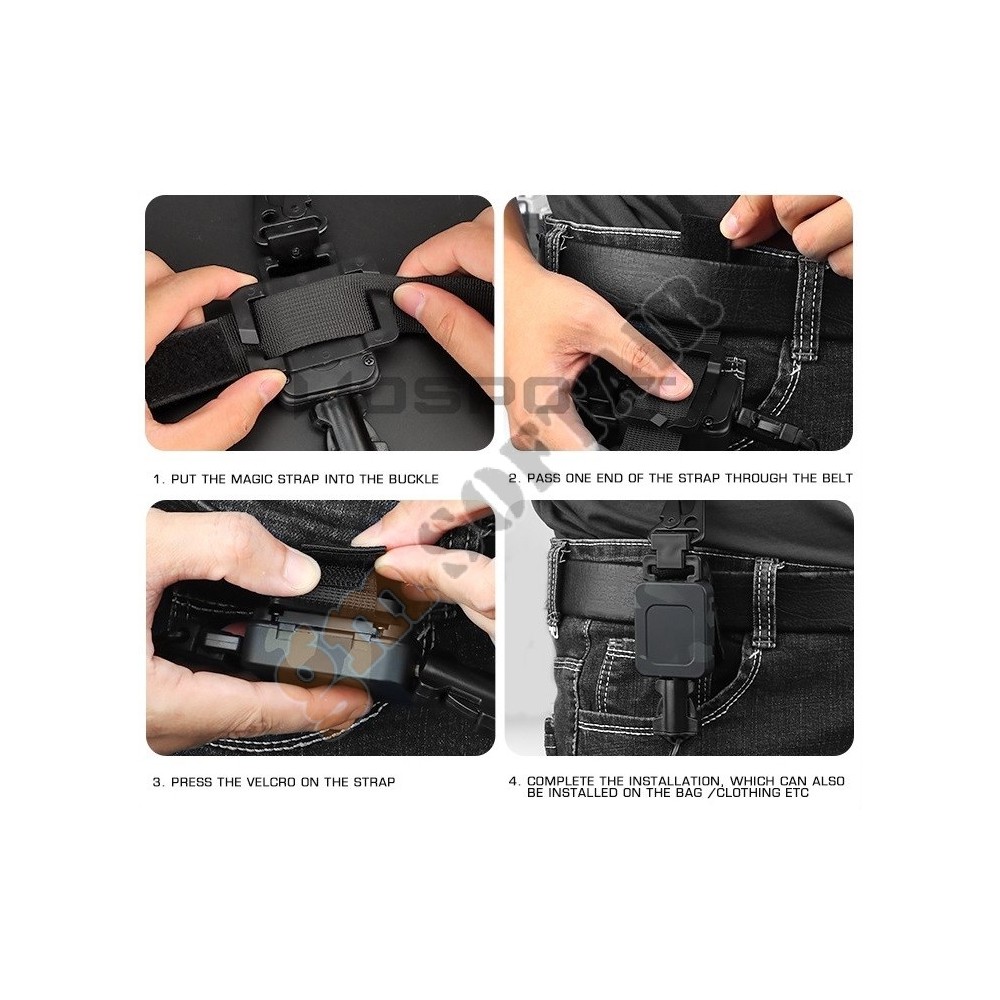 1. PUT THE MAGIC STRAP INTO THE BUCKLE

2. PASS ONE END OF THE STRAP THROUGH THE BELT

3. PRESS THE VELCRO ON THE STRAP

4. COMPLETE THE INSTALLATION, WHICH CAN ALSO BE INSTALLED ON THE BAG /CLOTHING ETC