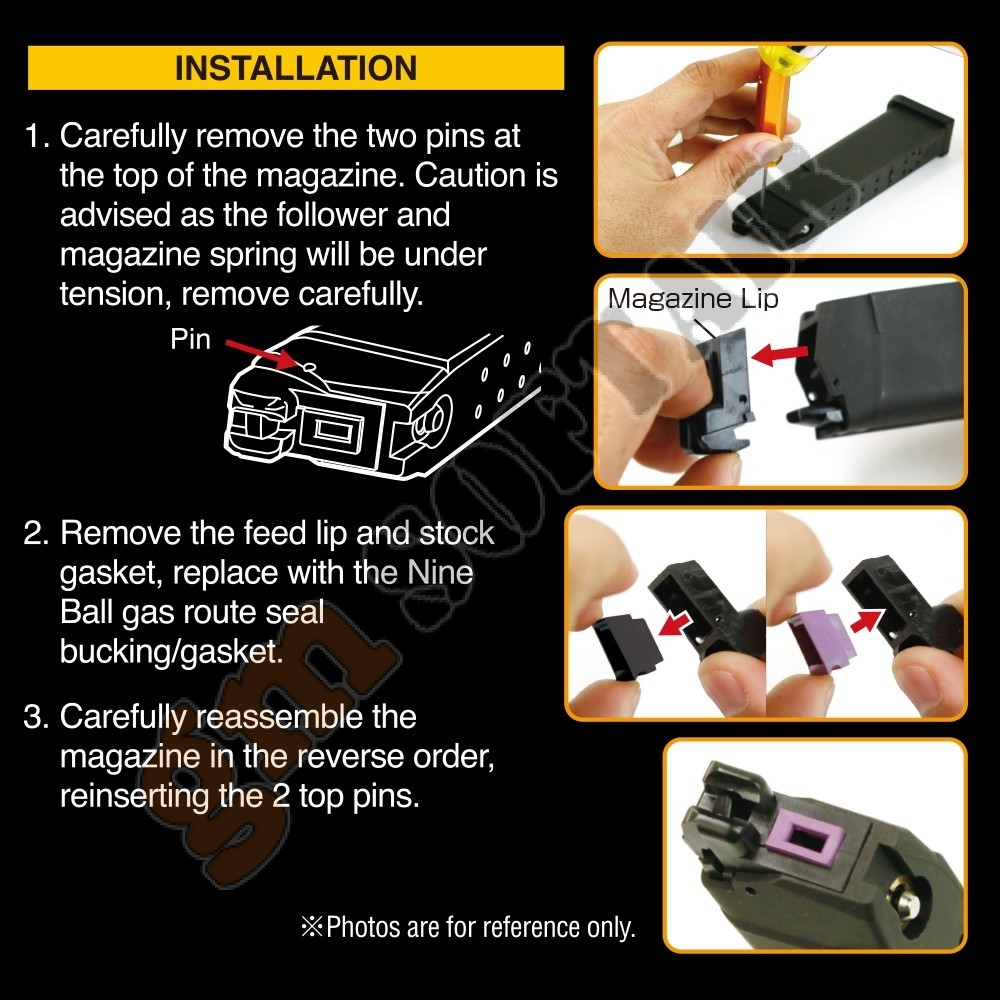 INSTALLATION

1. Carefully remove the two pins at the top of the magazine. Caution is advised as the follower and magazine spring will be under tension, remove carefully.

Pin

Magazine Lip

2. Remove the feed lip and stock gasket, replace with the Nine Ball gas route seal bucking/gasket.

3. Carefully reassemble the magazine in the reverse order, reinserting the 2 top pins.

※Photos are for reference only.