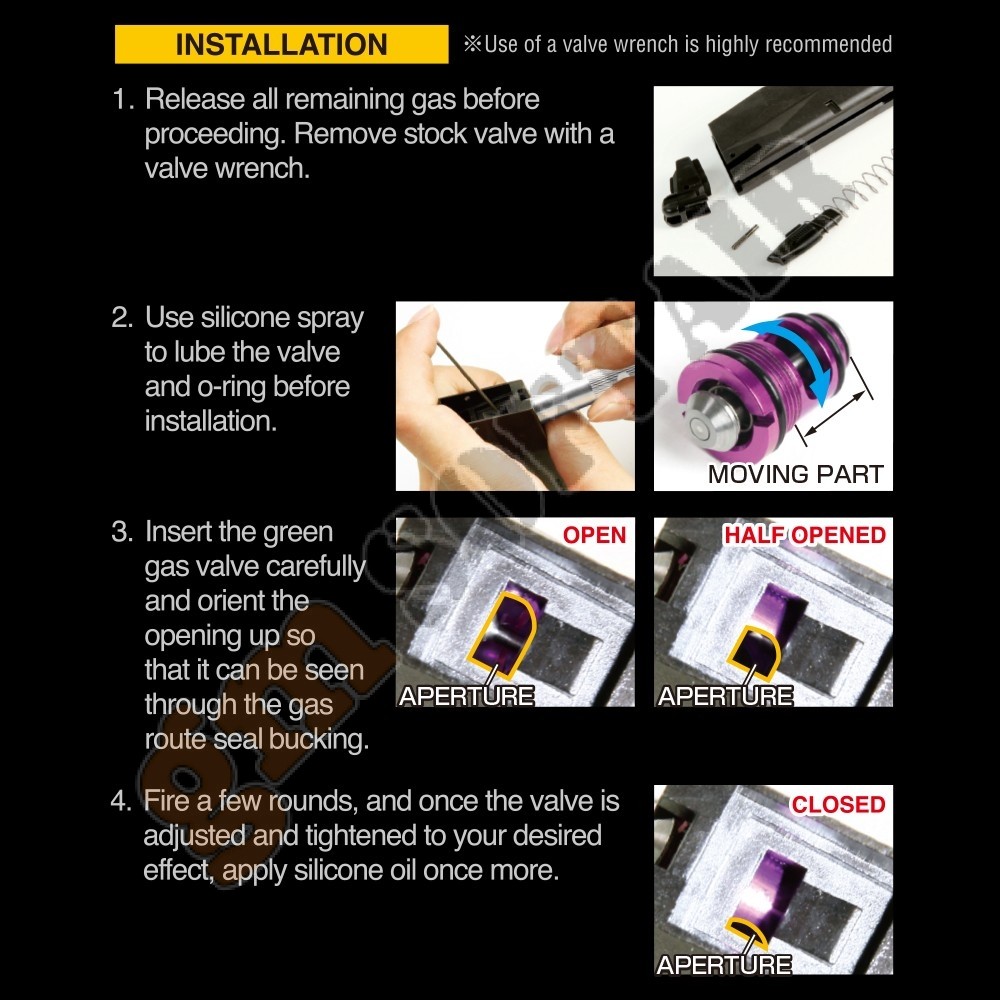 INSTALLATION

※Use of a valve wrench is highly recommended

1. Release all remaining gas before proceeding. Remove stock valve with a valve wrench.

2. Use silicone spray to lube the valve and o-ring before installation.

MOVING PART

3. Insert the green gas valve carefully and orient the opening up so that it can be seen through the gas route seal bucking.

OPEN

APERTURE

HALF OPENED

APERTURE

4. Fire a few rounds, and once the valve is adjusted and tightened to your desired effect, apply silicone oil once more.

CLOSED

APERTURE